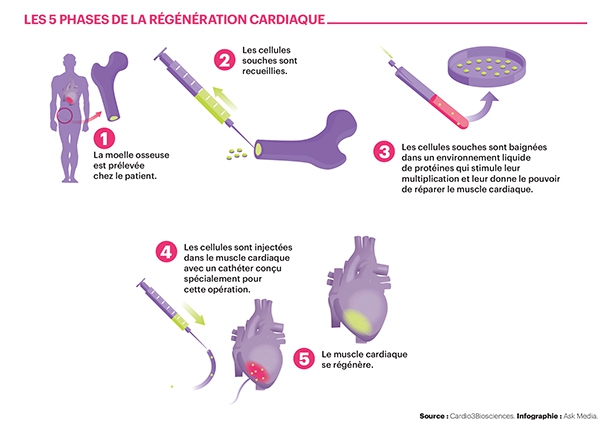 LES 5 PHASES DE LA RÉGÉNÉRATION CARDIAQUE

1
La moelle osseuse est prélevée chez le patient.

2
Les cellules souches sont recueillies.

3
Les cellules souches sont baignées dans un environnement liquide de protéines qui stimule leur multiplication et leur donne le pouvoir de réparer le muscle cardiaque.

4
Les cellules sont injectées dans le muscle cardiaque avec un cathéter conçu spécialement pour cette opération.

5
Le muscle cardiaque se régénère.

Source : Cardio3Biosciences. Infographie : Ask Media.